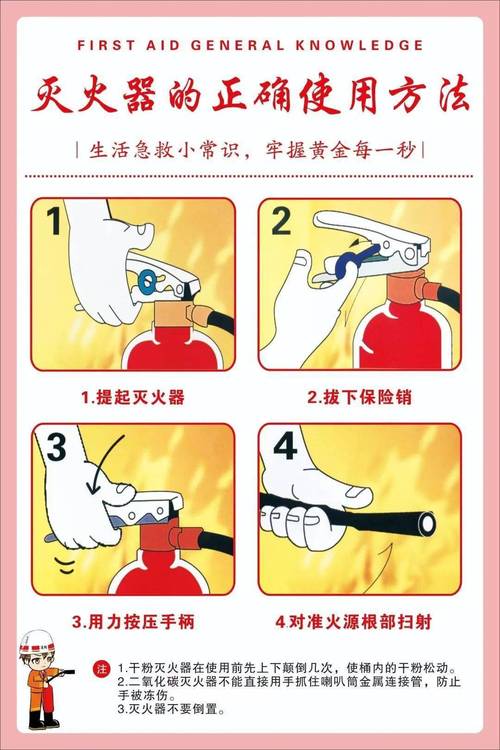 FIRST AID GENERAL KNOWLEDGE

灭火器的正确使用方法

| 生活急救小常识，牢握黄金每一秒 |

1

1.提起灭火器

2

2.拔下保险销

3

3.用力按压手柄

4

4对准火源根部扫射

注

1.干粉灭火器在使用前先上下颠倒几次，使桶内的干粉松动。
2.二氧化碳灭火器不能直接用手抓住喇叭筒金属连接管，防止手被冻伤。
3.灭火器不要倒置。